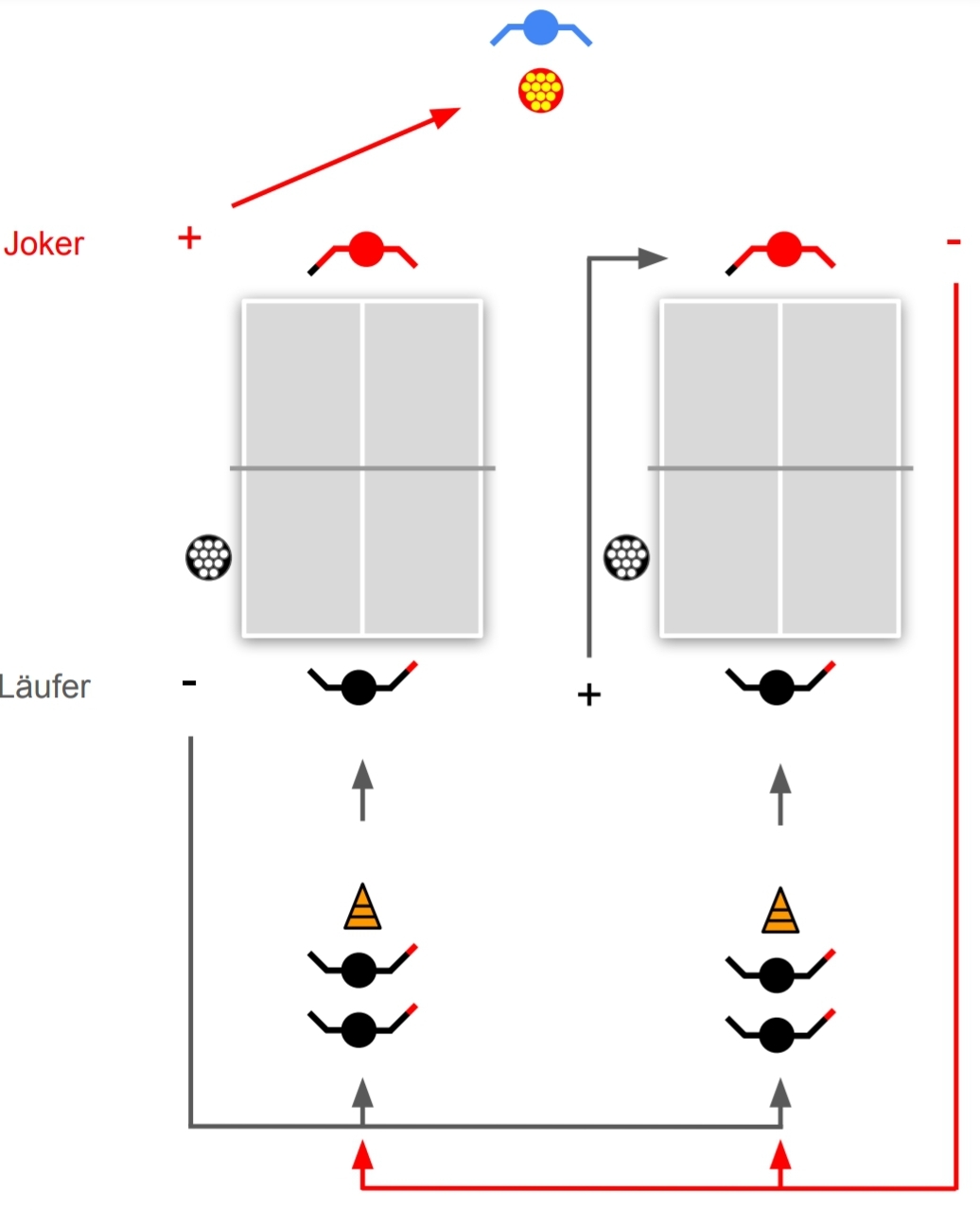 Joker
+
-
Läufer
-
+